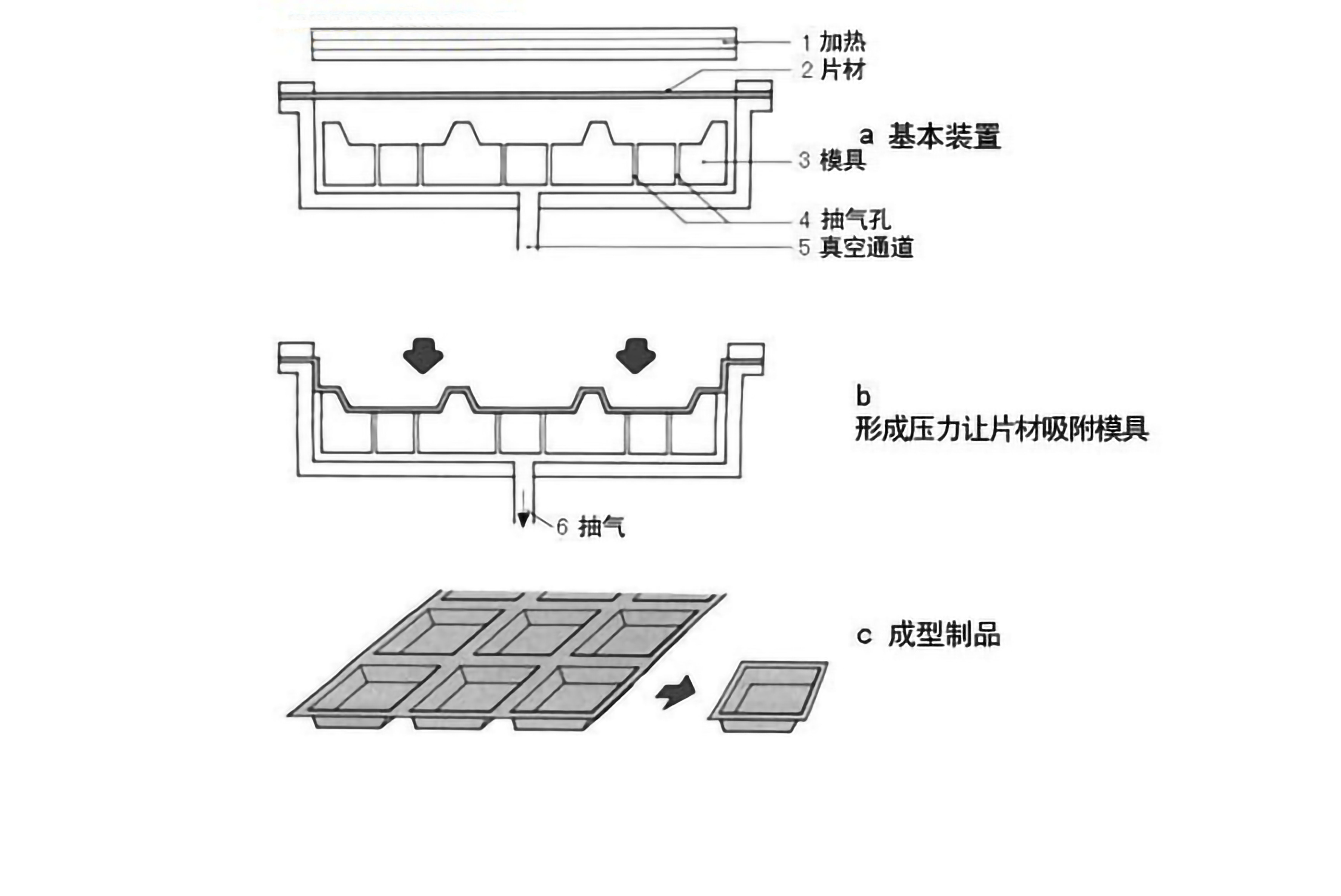 1 加热
2 片材
a 基本装置
3 模具
4 抽气孔
5 真空通道

b
形成压力让片材吸附模具
6 抽气

c 成型制品